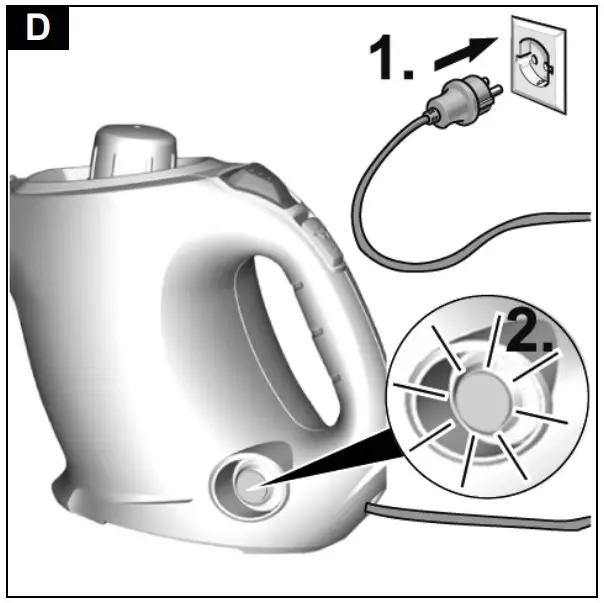 D

1.

2.