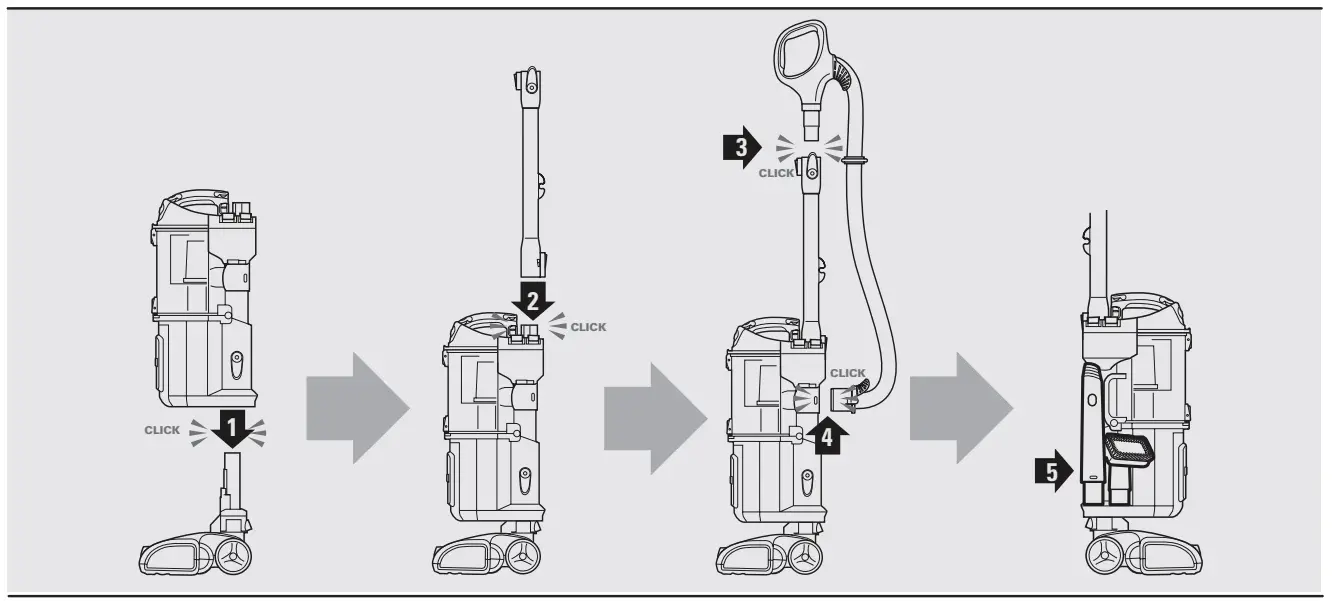 CLICK
1
2
CLICK
3
CLICK
CLICK
4
5