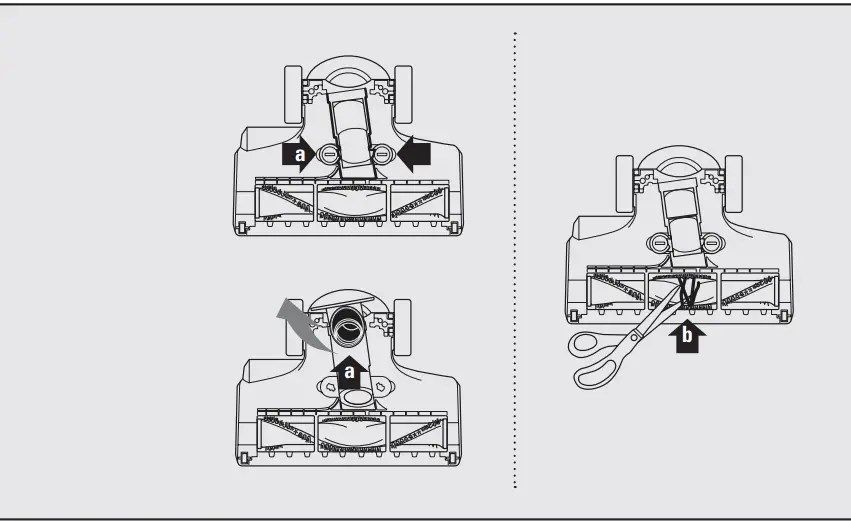 a
a
b