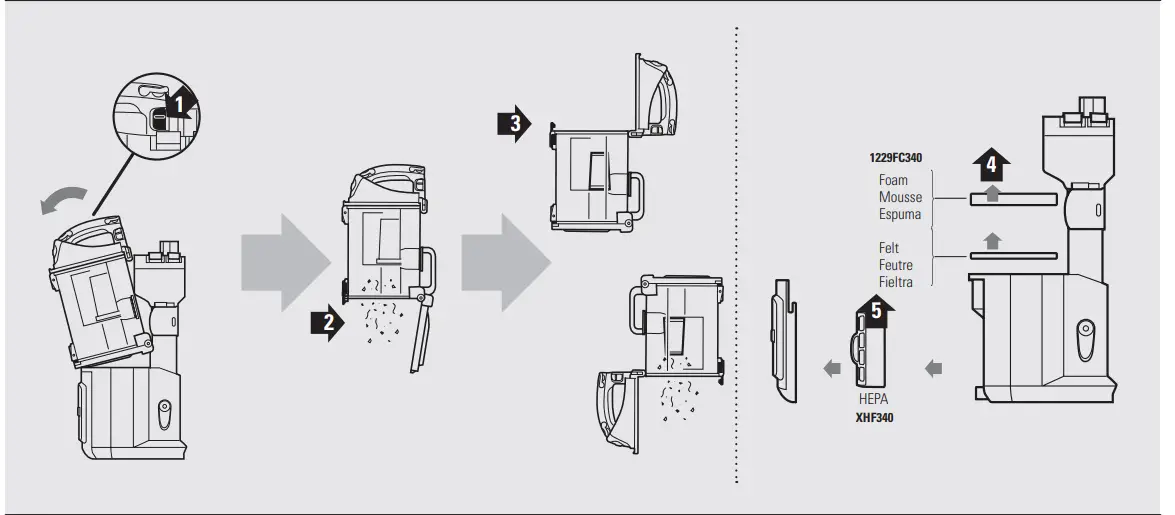 1

2

3

1229FC340

4

Foam
Mousse
Espuma

Felt
Feutre
Fieltra

5

HEPA
XHF340