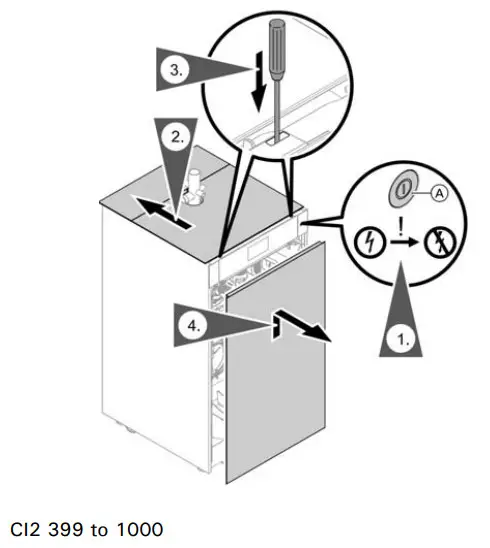 3.

2.

A

!

4.

1.

CI2 399 to 1000