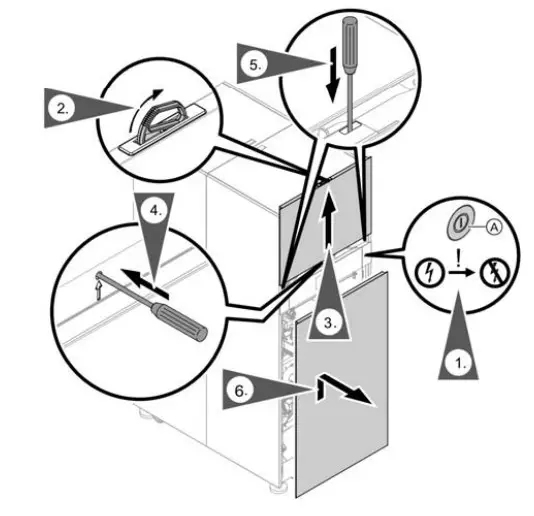 5.
2.
4.
A
!
3.
1.
6.