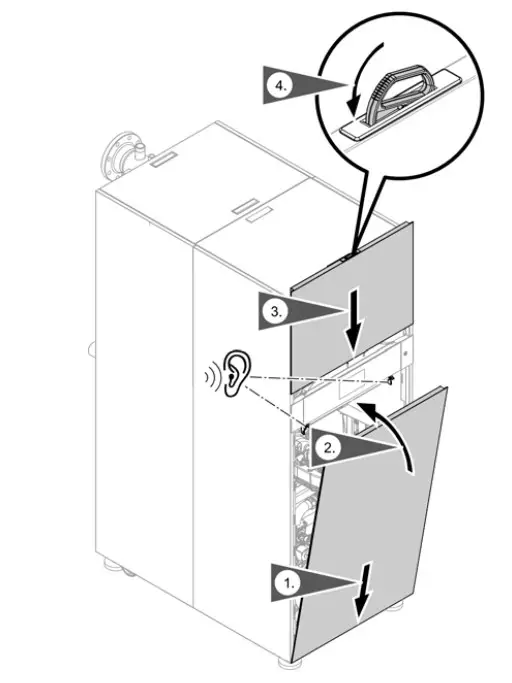 4.

3.

2.

1.