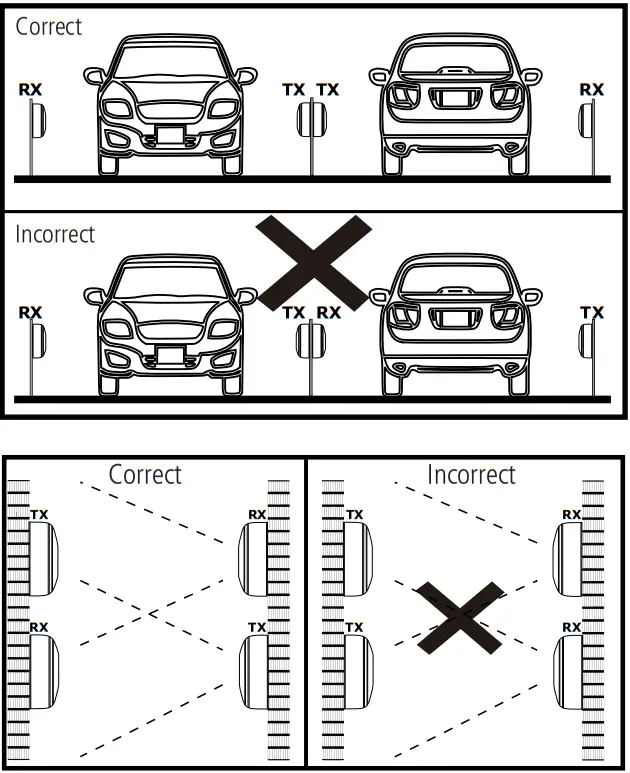 Correct

RX

TX TX

RX

Incorrect

RX

TX RX

TX

Correct

TX

RX

RX

TX

Incorrect

TX

RX

TX

RX