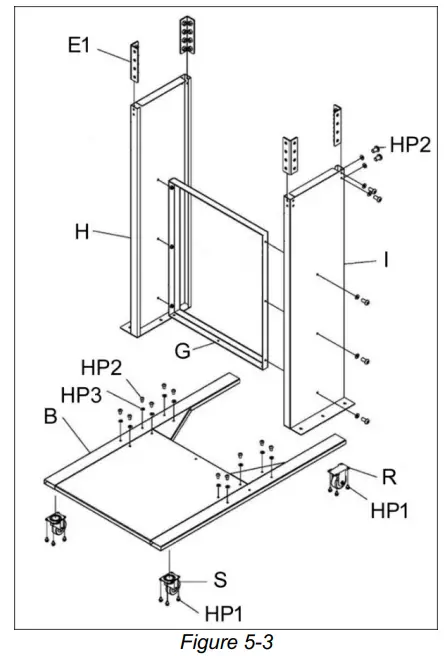 E1
HP2
H
I
G
HP2
HP3
B
R
HP1
S
HP1
Figure 5-3