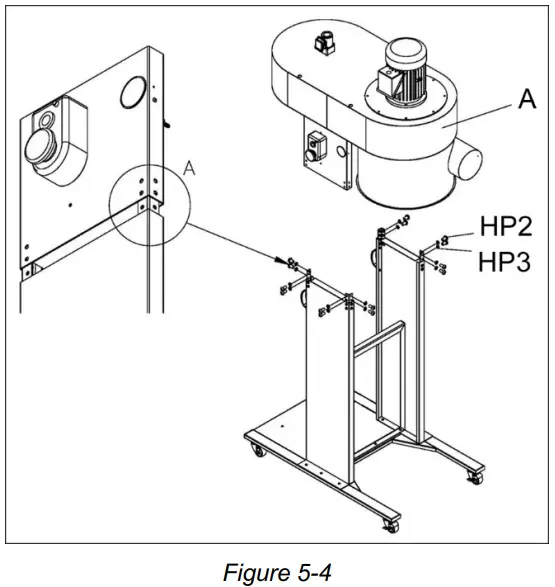 A

A

HP2

HP3

Figure 5-4