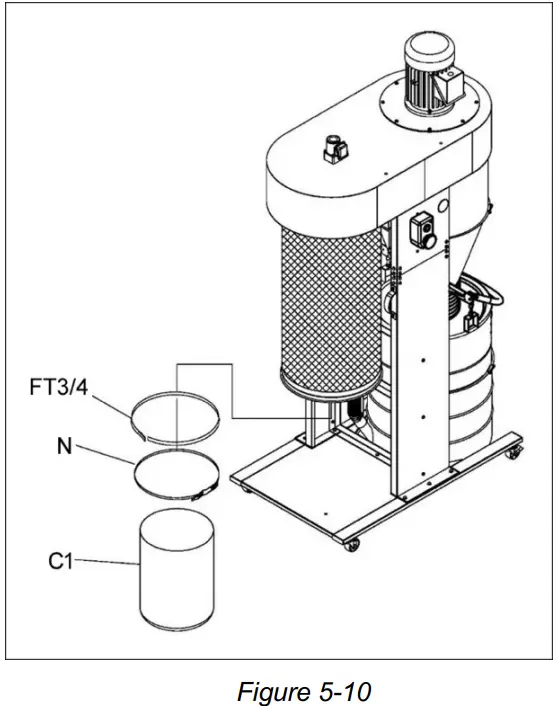 FT3/4

N

C1

Figure 5-10