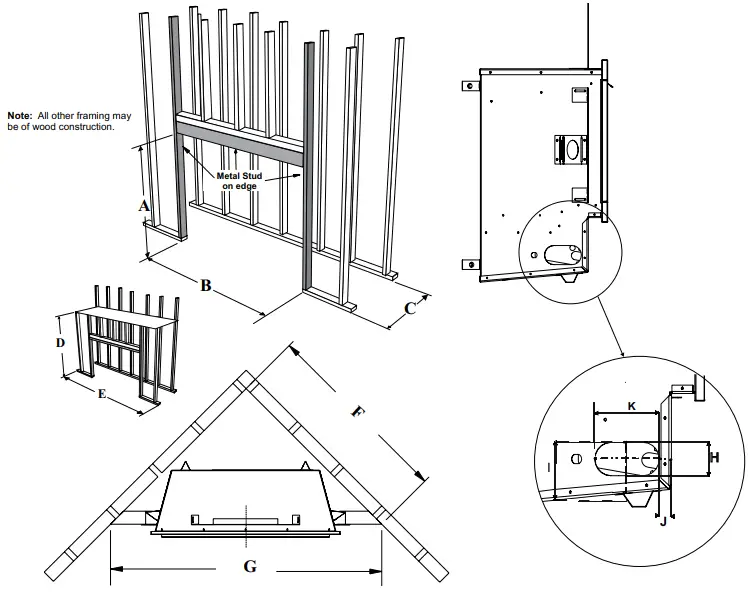 Note: All other framing may be of wood construction.

Metal Stud on edge

A

B

C

D

E

F

G

K

I

H

J