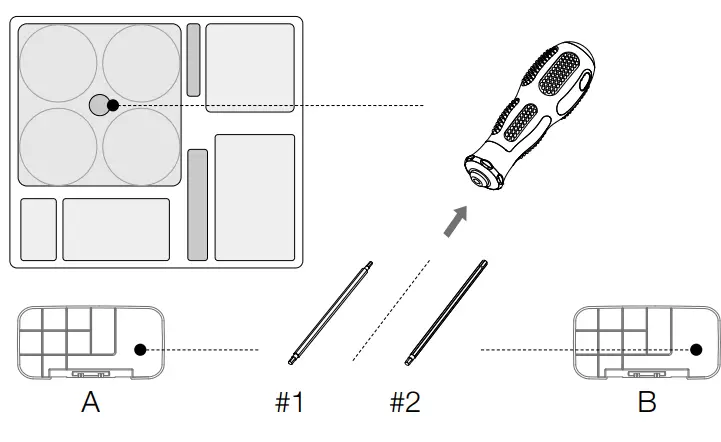 A

#1

#2

B