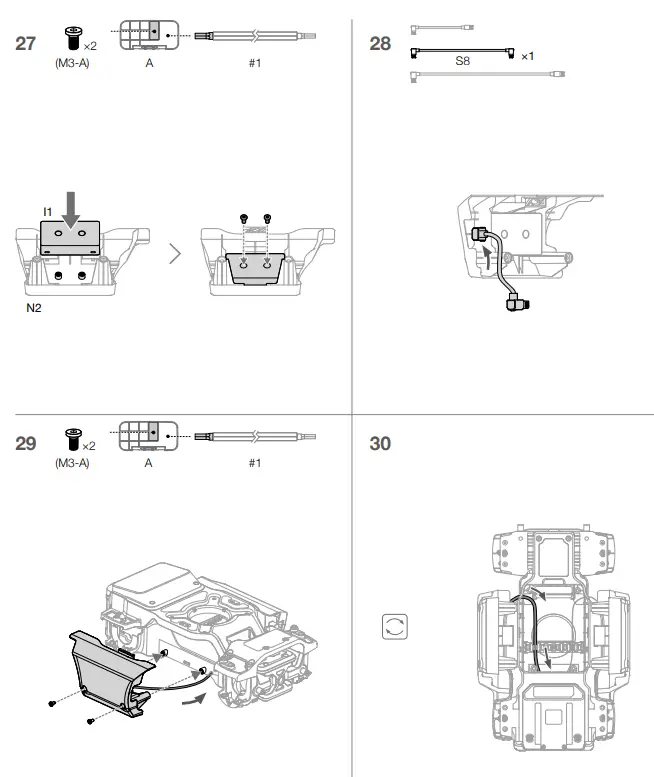 27
×2
(M3-A)
A
#1

I1
N2

28
S8 ×1

29
×2
(M3-A)
A
#1

30