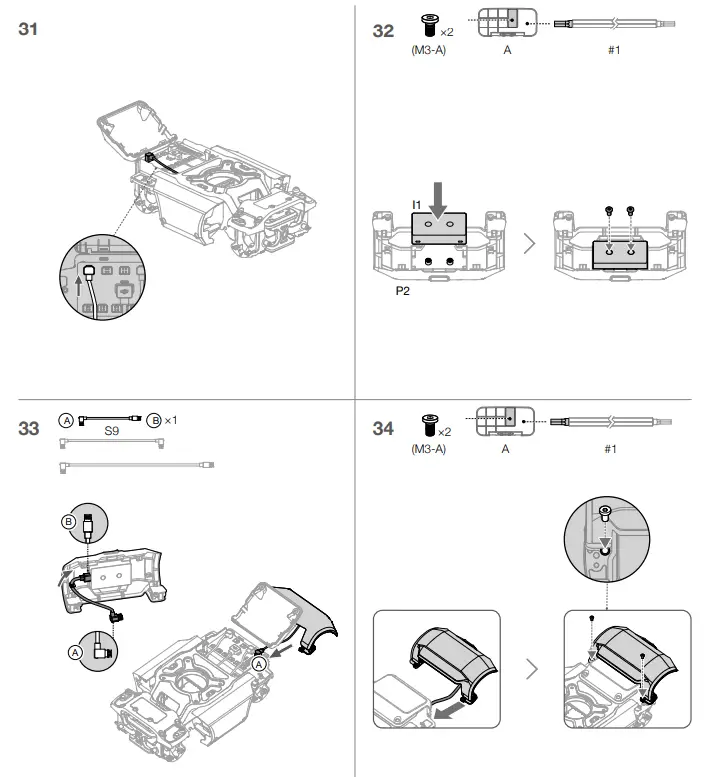 31

32
×2
(M3-A)
A
#1

I1
P2

33
A
S9
B ×1

B
A
A

34
×2
(M3-A)
A
#1