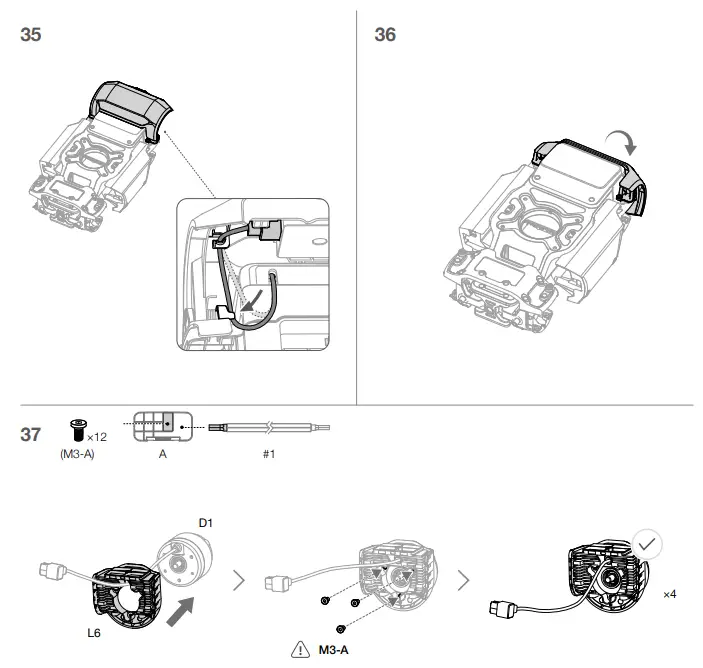 35

36

37 ×12 (M3-A) A #1

D1

L6

M3-A

×4