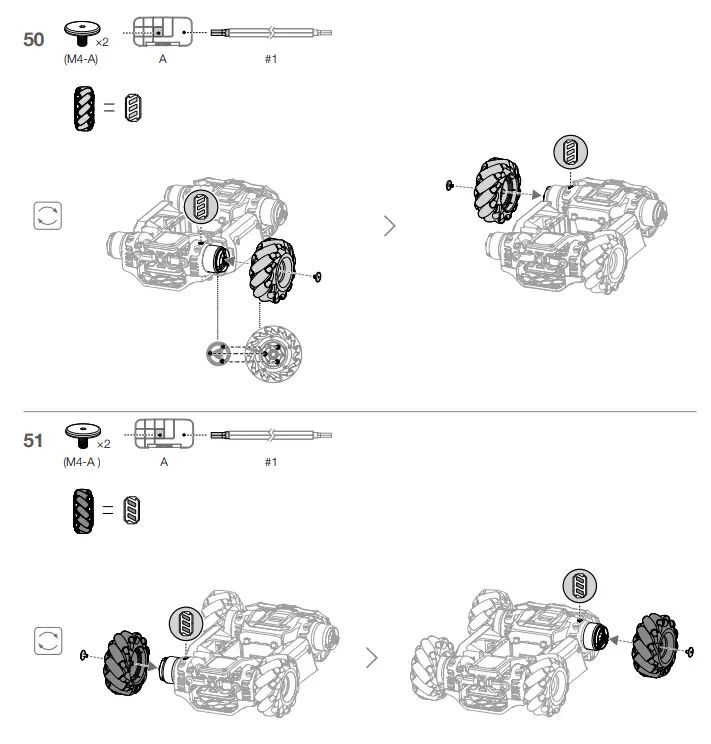 50 ×2 (M4-A) A #1

=

51 ×2 (M4-A ) A #1

=