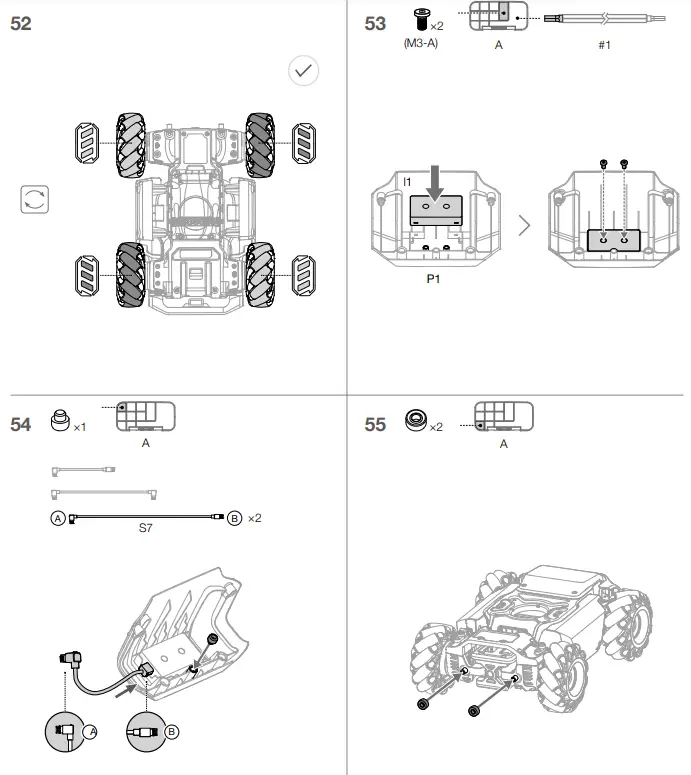 52

53

×2
(M3-A)

A

#1

I1

P1

54

×1

A

A

B

×2

S7

A

B

55

×2

A