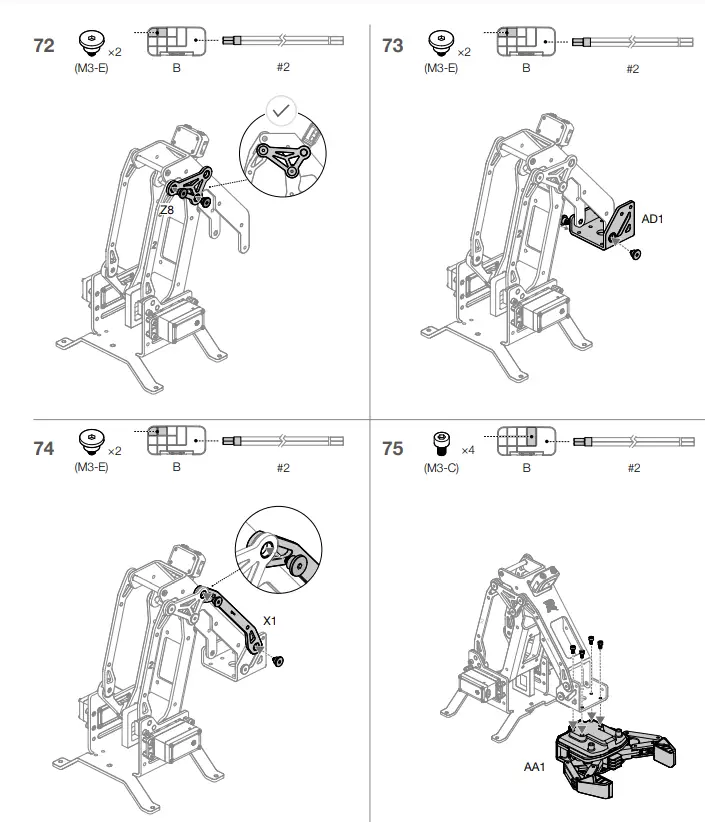 72 ×2 (M3-E) B #2

Z8

73 ×2 (M3-E) B #2

AD1

74 ×2 (M3-E) B #2

X1

75 ×4 (M3-C) B #2

AA1