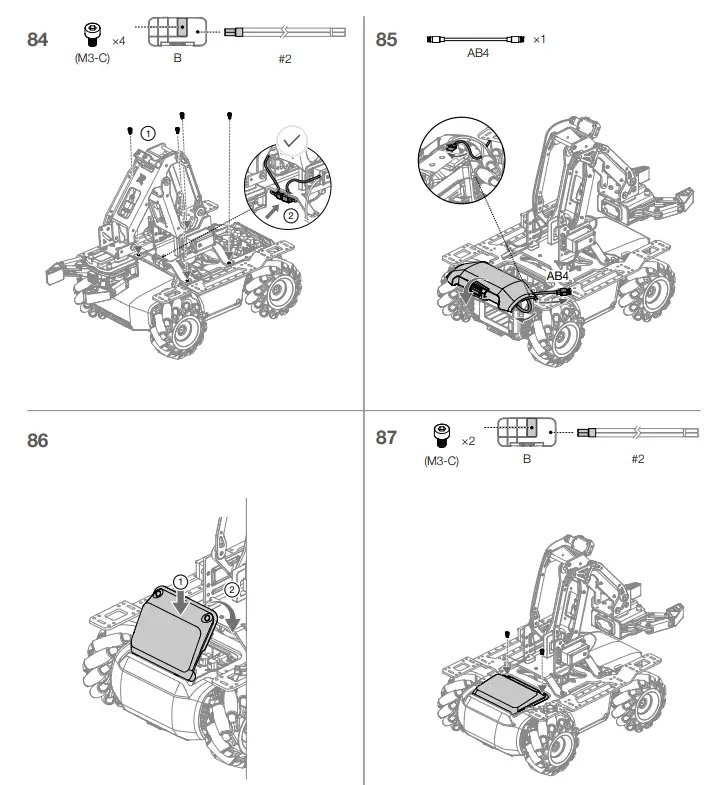 84

×4

(M3-C)

B

#2

①

②

85

×1

AB4

AB4

86

①

②

87

×2

(M3-C)

B

#2