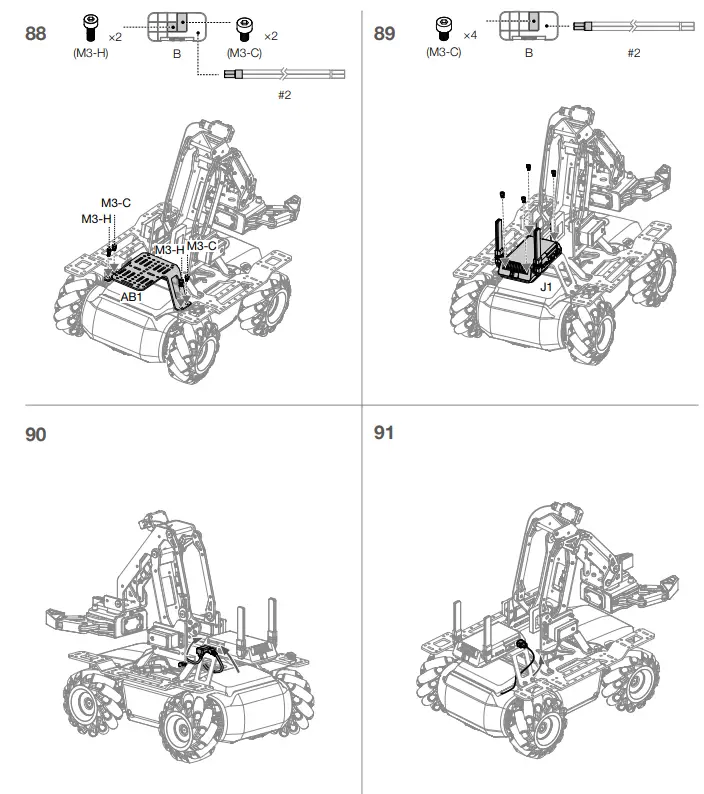 88

(M3-H) ×2

B

(M3-C) ×2

#2

M3-C
M3-H
M3-H
M3-C
AB1

89

(M3-C) ×4

B

#2

J1

90

91