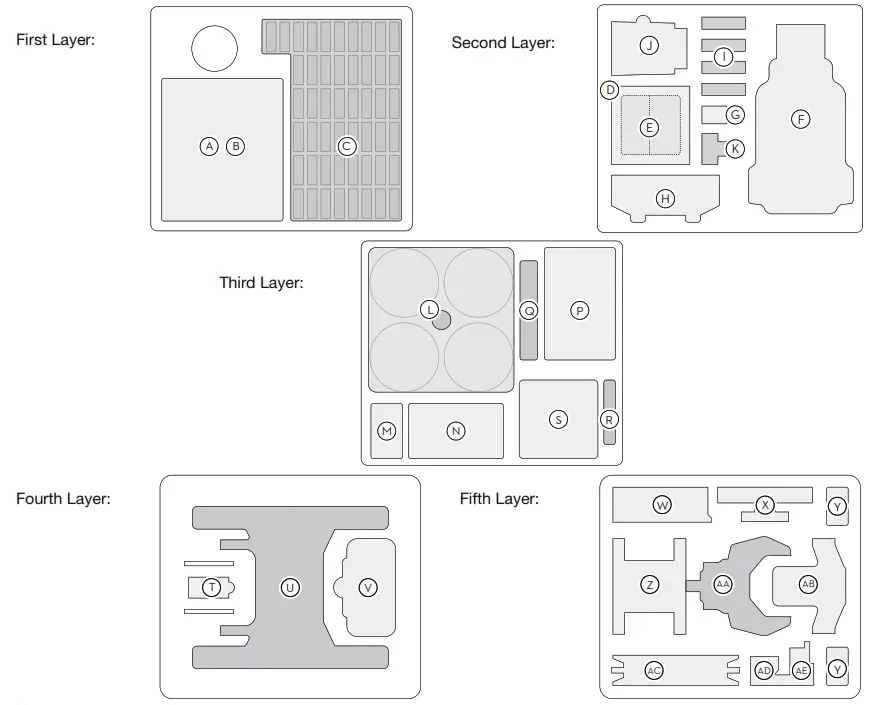 First Layer:

A B C

Second Layer:

J I D E G K F H

Third Layer:

L Q P M N S R

Fourth Layer:

T U V

Fifth Layer:

W X Y Z AA AB AC AD AE Y