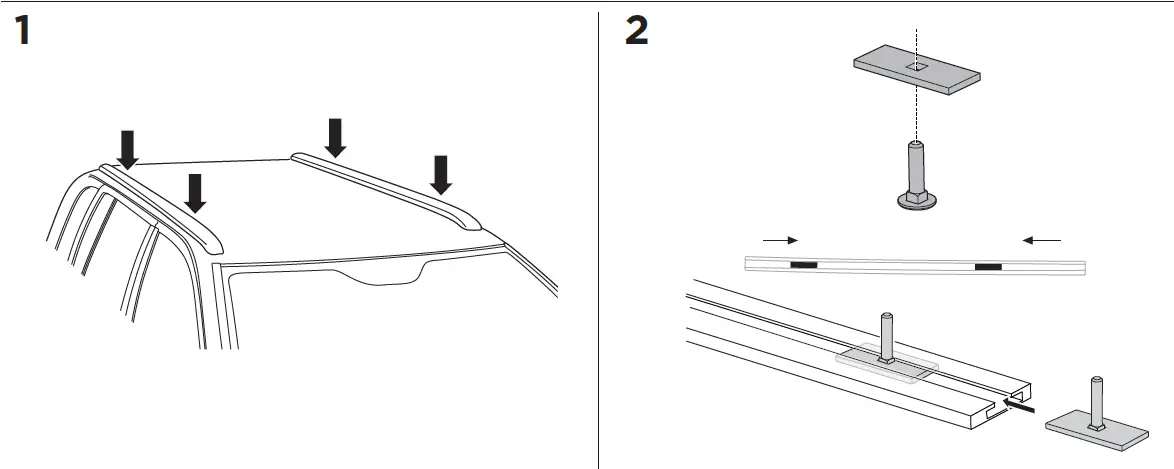 1

2