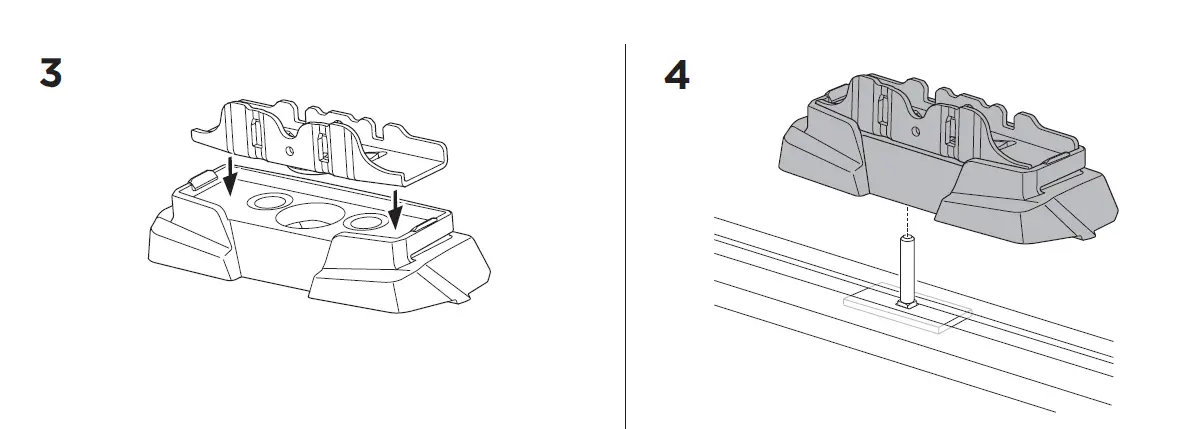 3

4