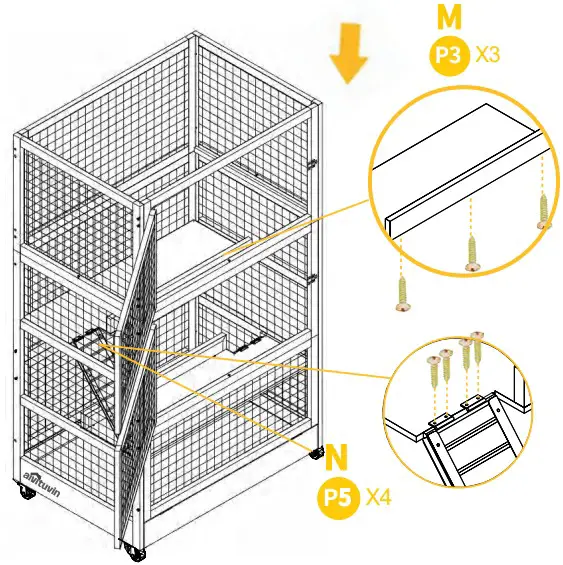 M
P3 X3

N
P5 X4

aivituvin