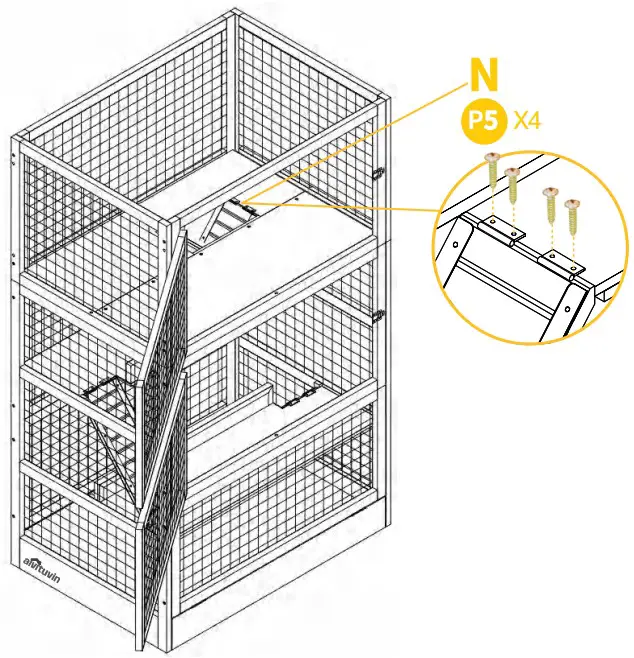 N
P5 X4
aivituvin