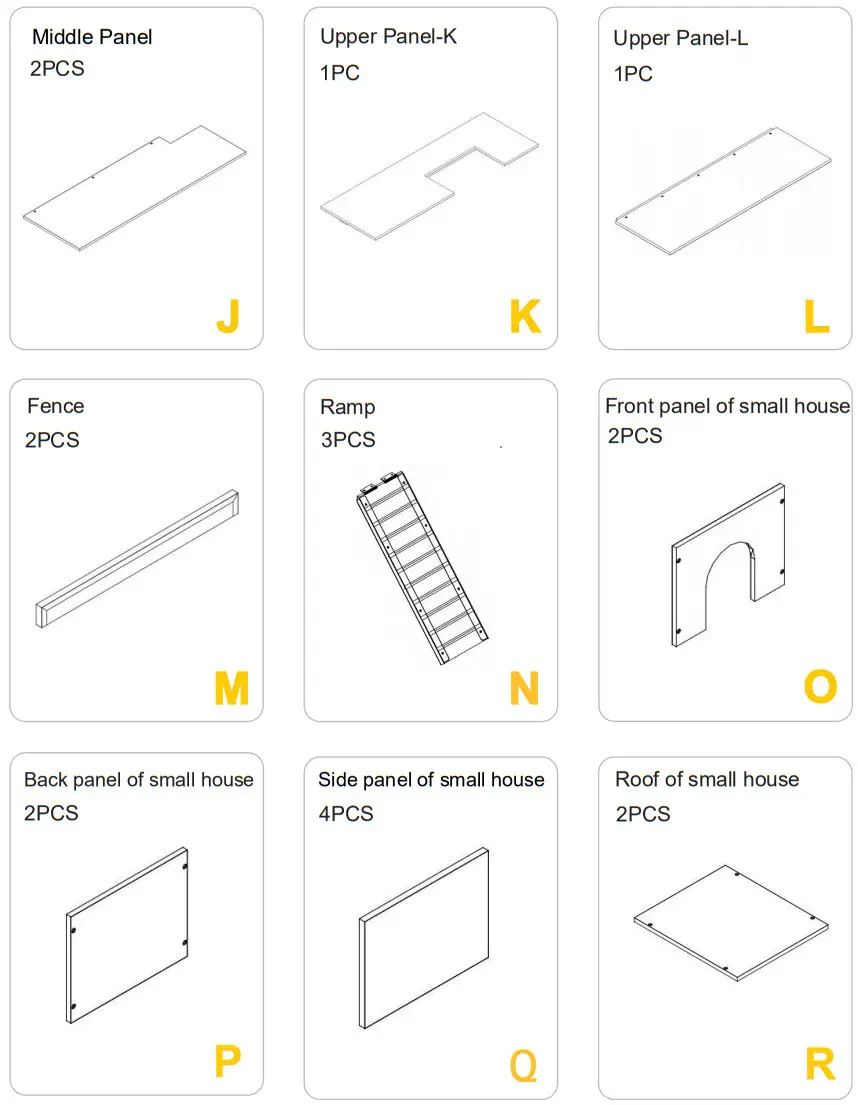 Middle Panel
2PCS

J

Upper Panel-K
1PC

K

Upper Panel-L
1PC

L

Fence
2PCS

M

Ramp
3PCS

N

Front panel of small house
2PCS

O

Back panel of small house
2PCS

P

Side panel of small house
4PCS

Q

Roof of small house
2PCS

R