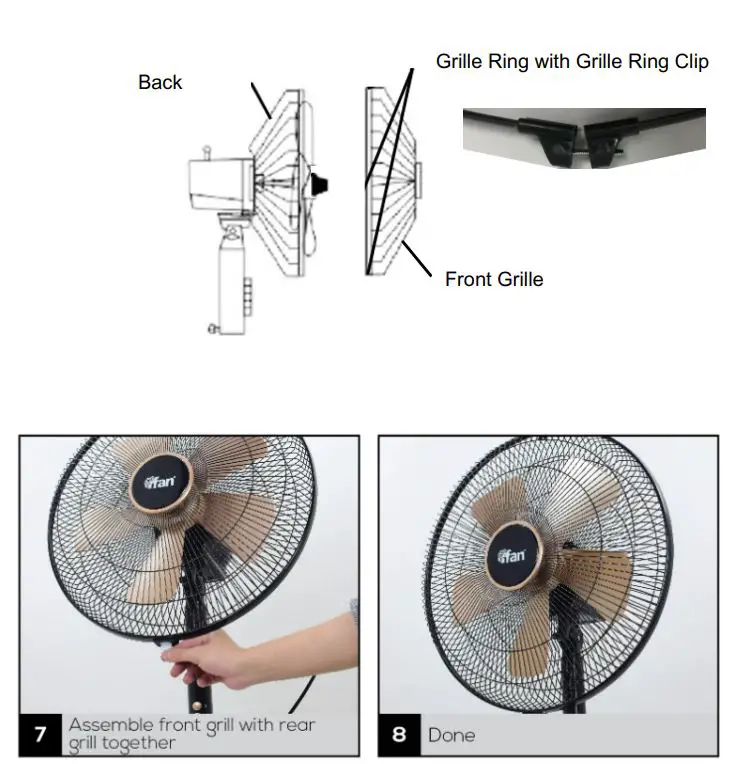 Back

Grille Ring with Grille Ring Clip

Front Grille

ifan

7 Assemble front grill with rear grill together

ifan

8 Done