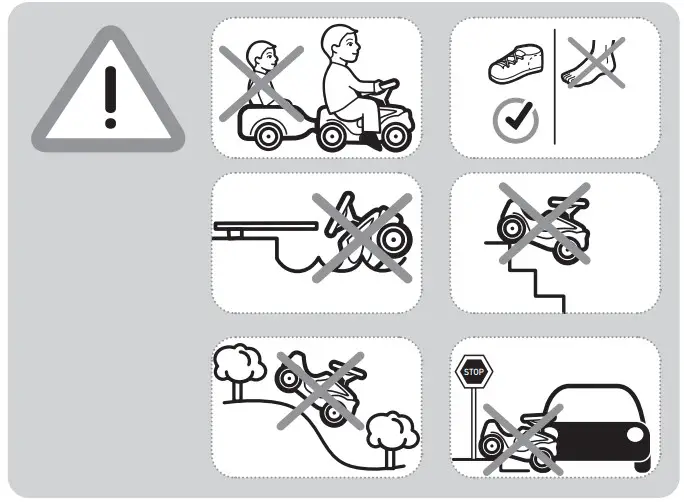 STOP