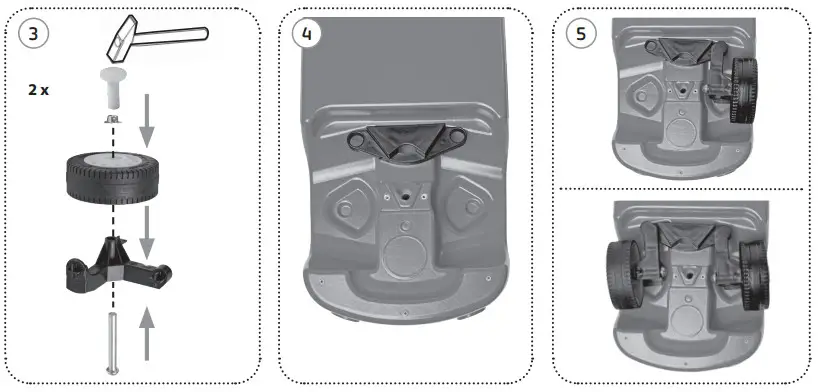 3

2 x

4

5