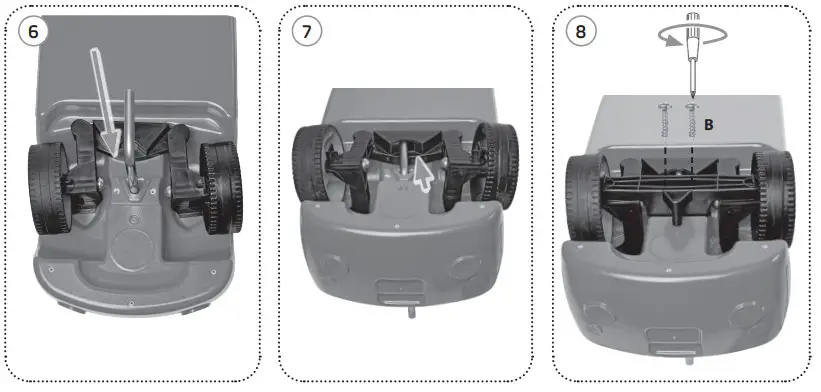 6

7

8

B