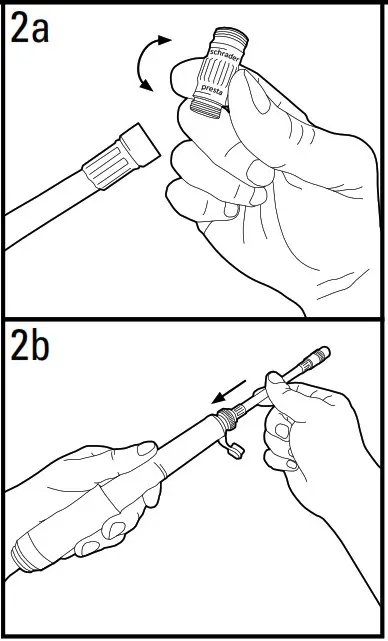 2a

schrader

presta

2b