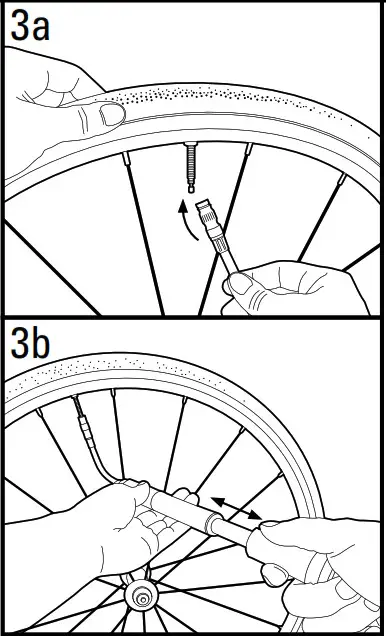 3a

3b