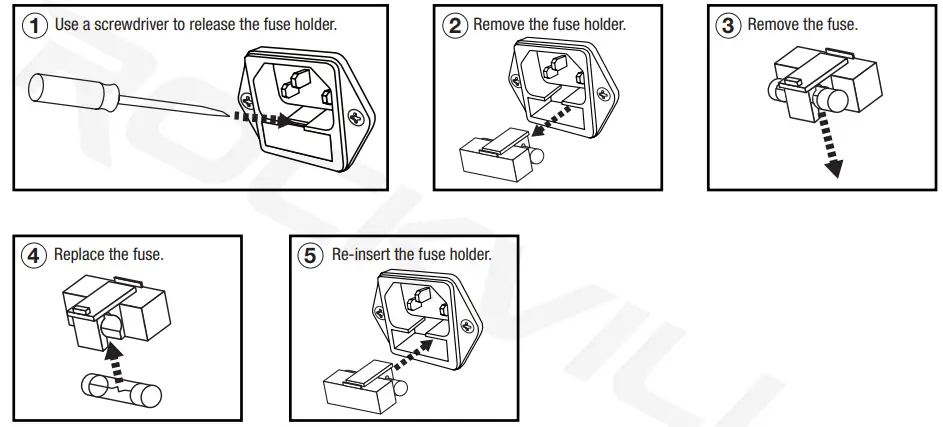 1 Use a screwdriver to release the fuse holder.

2 Remove the fuse holder.

3 Remove the fuse.

4 Replace the fuse.

5 Re-insert the fuse holder.

ROCKVILLE