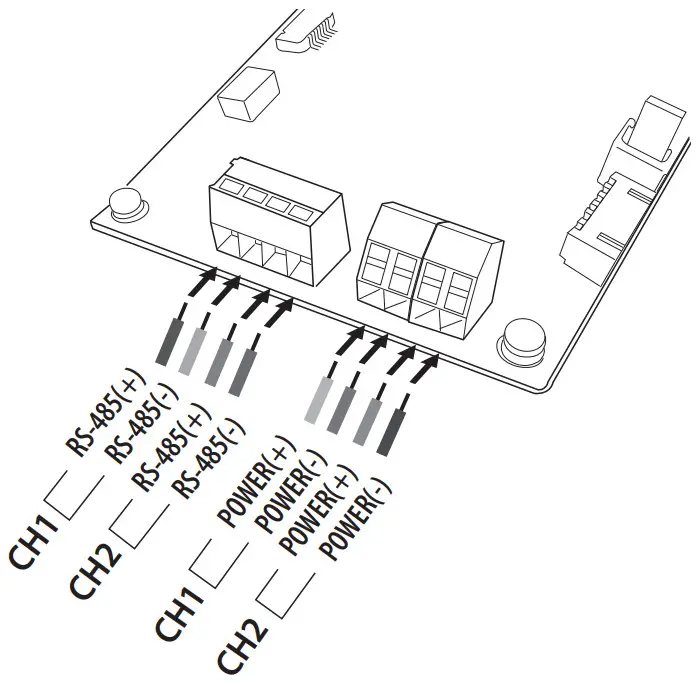 CH1
RS-485(+)
RS-485(-)
CH2
RS-485(+)
RS-485(-)
CH1
POWER(+)
POWER(-)
CH2
POWER(+)
POWER(-)