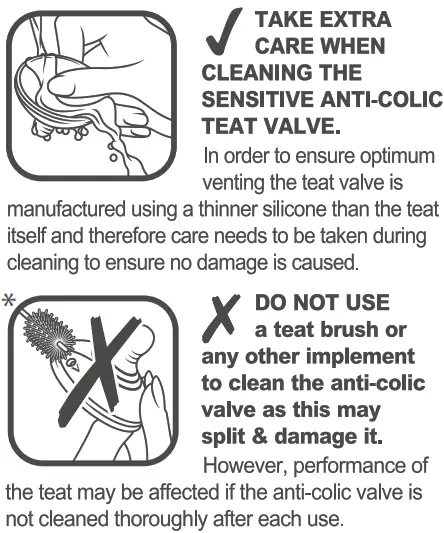 ✓ TAKE EXTRA CARE WHEN CLEANING THE SENSITIVE ANTI-COLIC TEAT VALVE.

In order to ensure optimum venting the teat valve is manufactured using a thinner silicone than the teat itself and therefore care needs to be taken during cleaning to ensure no damage is caused.

*

✗ DO NOT USE a teat brush or any other implement to clean the anti-colic valve as this may split & damage it.

However, performance of the teat may be affected if the anti-colic valve is not cleaned thoroughly after each use.