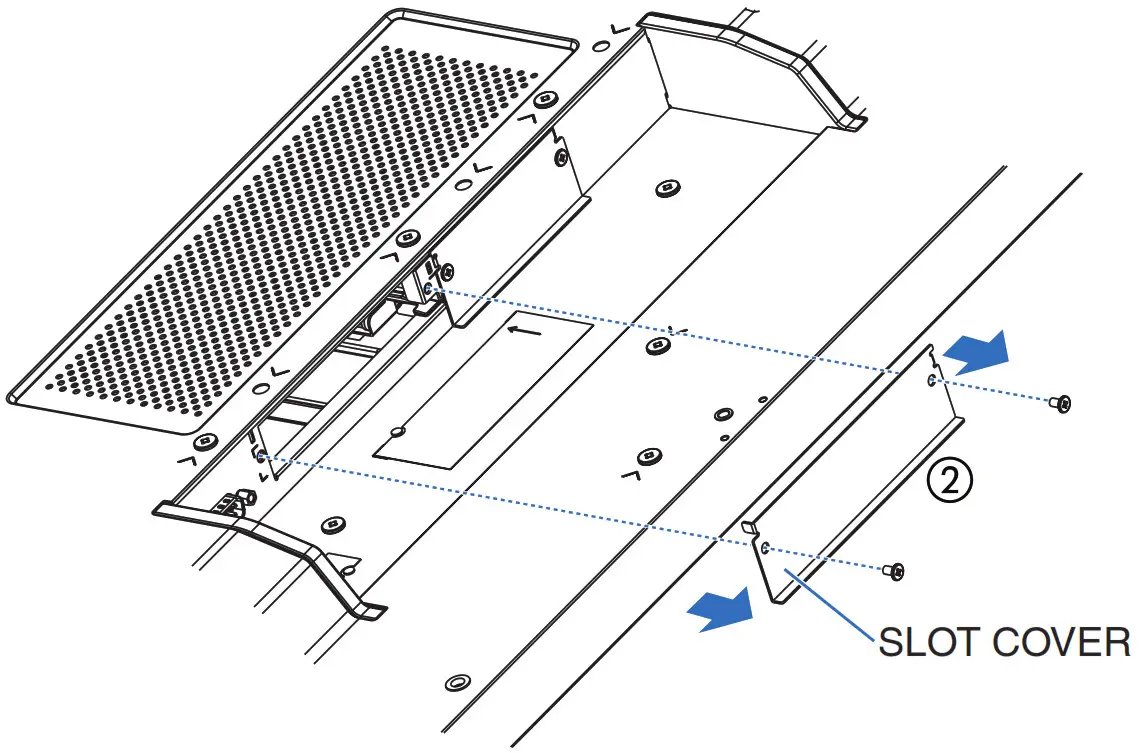 ②

SLOT COVER