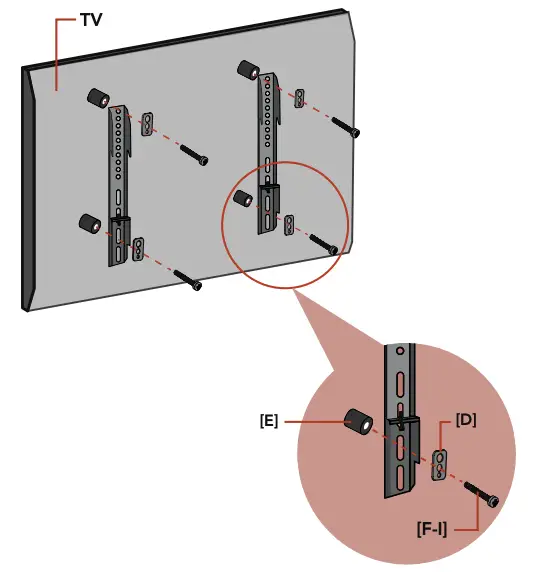 TV

[E]

[D]

[F-I]