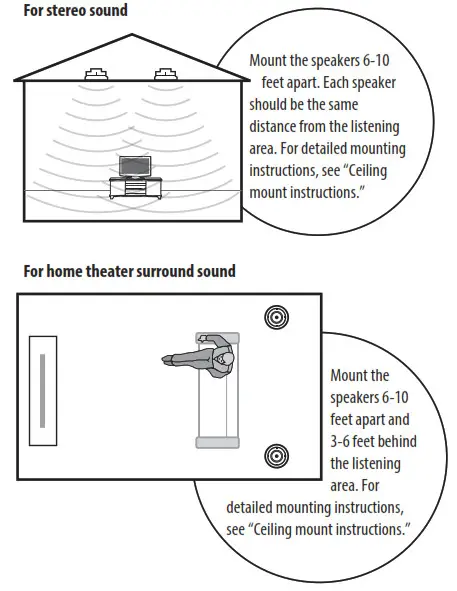 For stereo sound

Mount the speakers 6-10 feet apart. Each speaker should be the same distance from the listening area. For detailed mounting instructions, see "Ceiling mount instructions."

For home theater surround sound

Mount the speakers 6-10 feet apart and 3-6 feet behind the listening area. For detailed mounting instructions, see "Ceiling mount instructions."