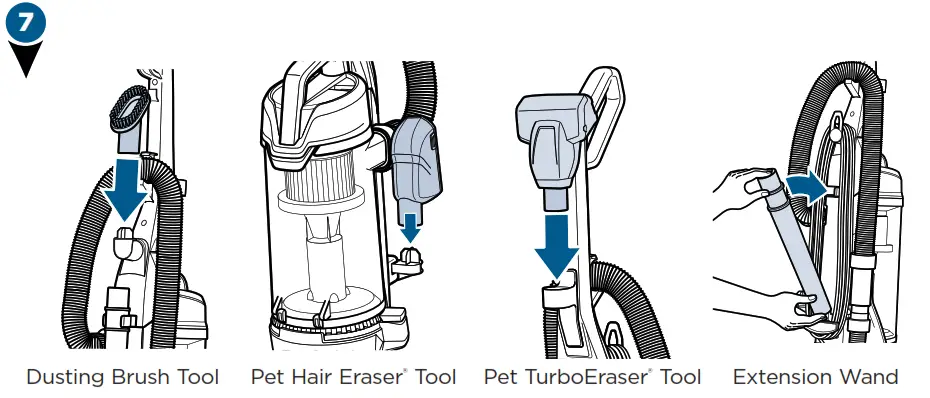 7

Dusting Brush Tool Pet Hair Eraser® Tool Pet TurboEraser® Tool Extension Wand