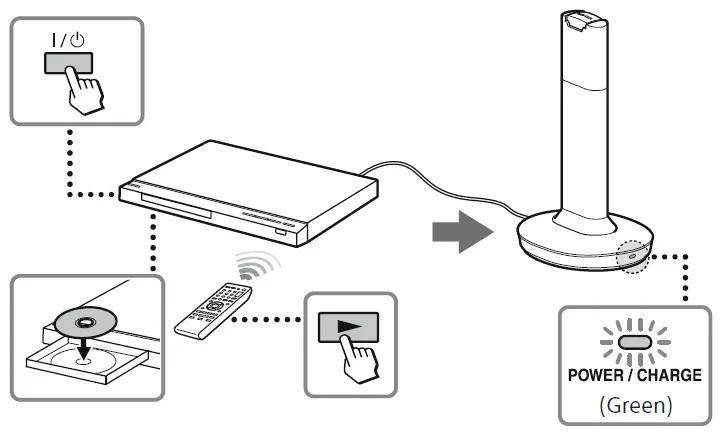 I/⏻

POWER / CHARGE
(Green)