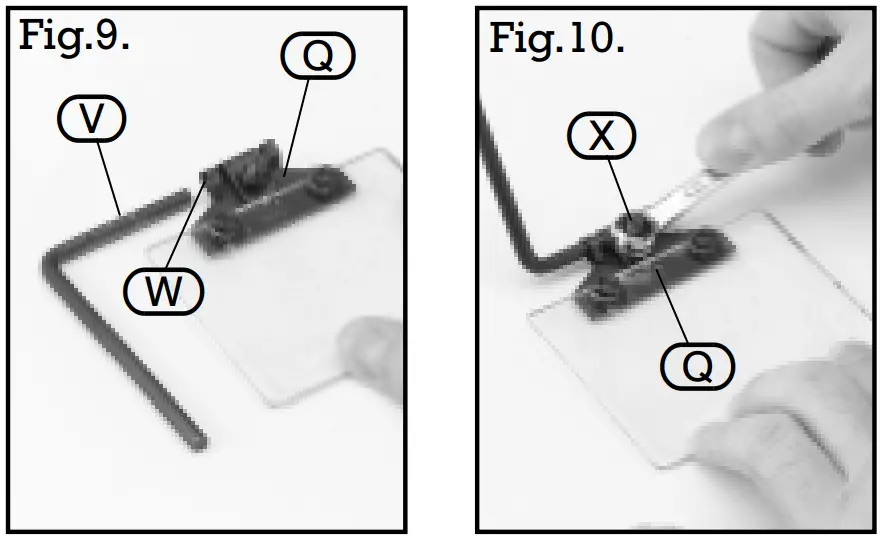 Fig.9.
Q
V
W

Fig.10.
X
Q