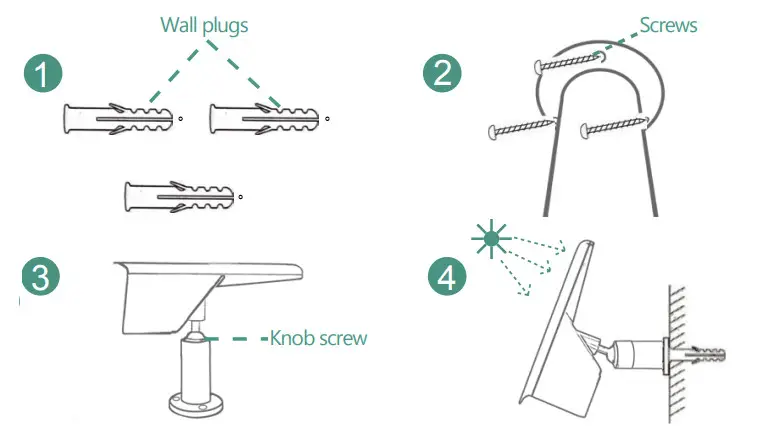 1
Wall plugs

2
Screws

3
Knob screw

4