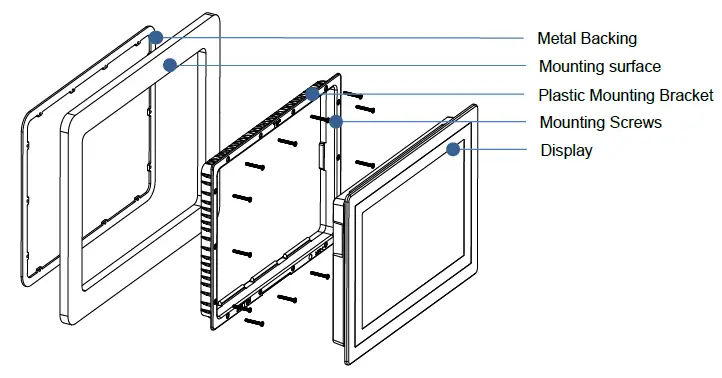 Metal Backing
Mounting surface
Plastic Mounting Bracket
Mounting Screws
Display