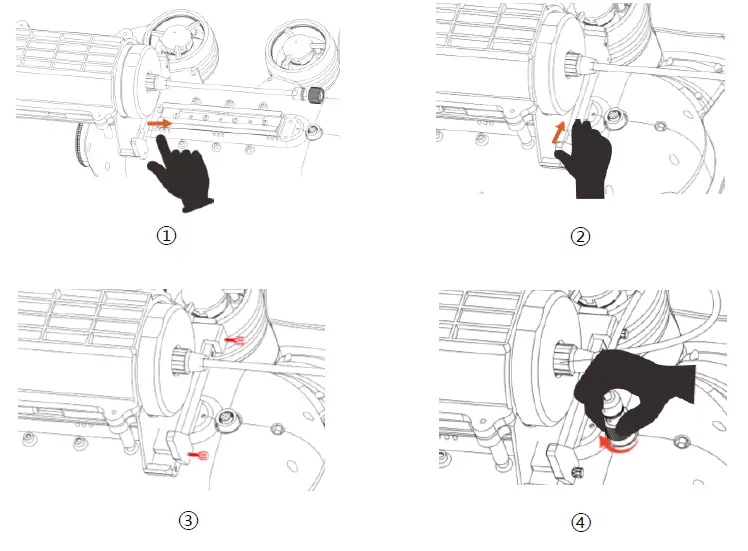 ①

②

③

④