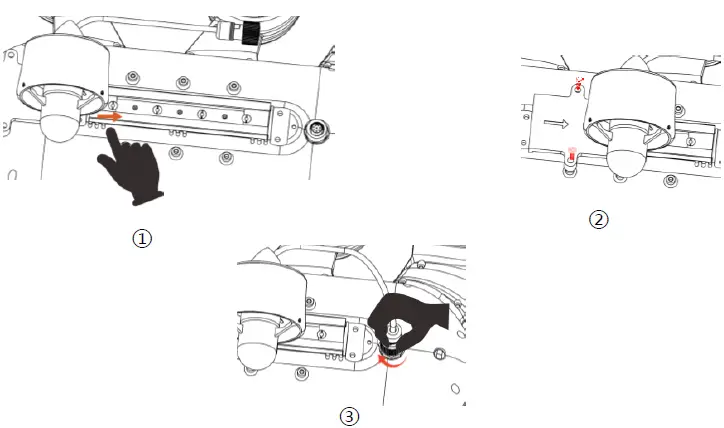 ①

②

③