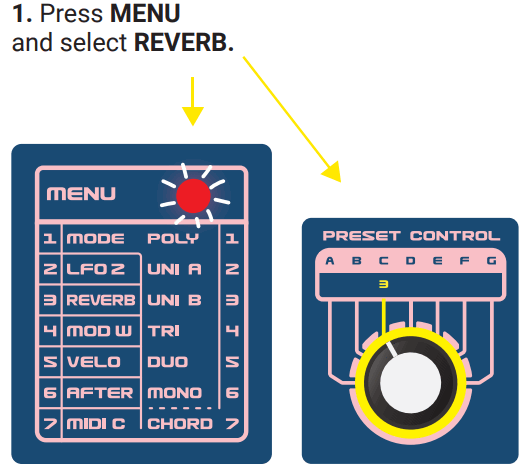 1. Press MENU and select REVERB.

MENU

| 1 | MODE | POLY | 1 |
|---|---|---|---|
| 2 | LFO 2 | UNI A | 2 |
| 3 | REVERB | UNI B | 3 |
| 4 | MOD W | TRI | 4 |
| 5 | VELO | DUO | 5 |
| 6 | AFTER | MONO | 6 |
| 7 | MIDI C | CHORD | 7 |

PRESET CONTROL

A B C D E F G

3