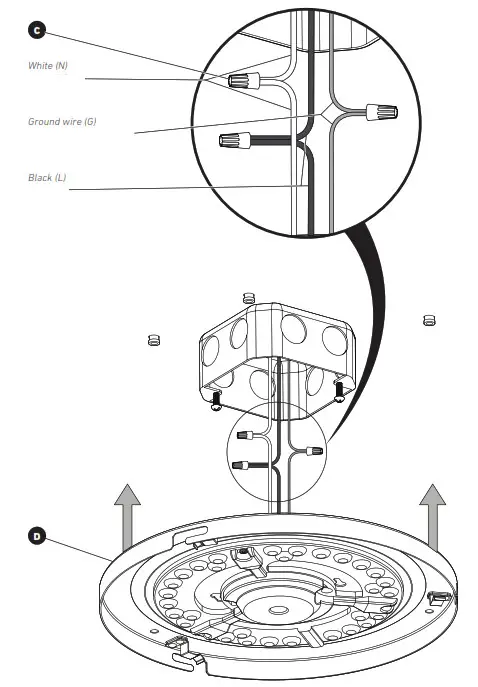 C

White (N)

Ground wire (G)

Black (L)

D