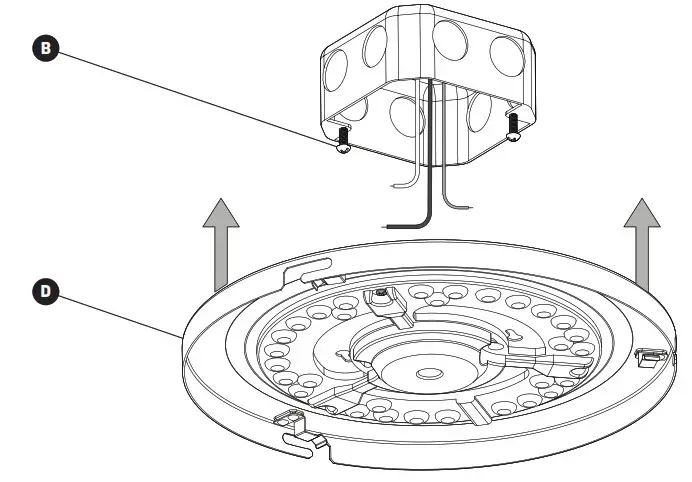 B

D