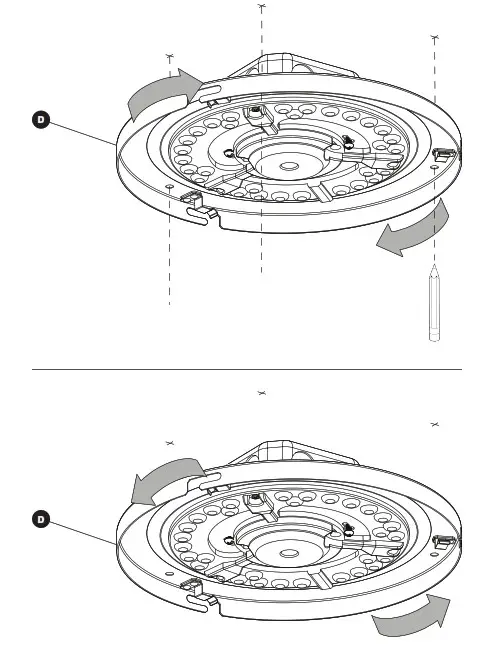 D

D